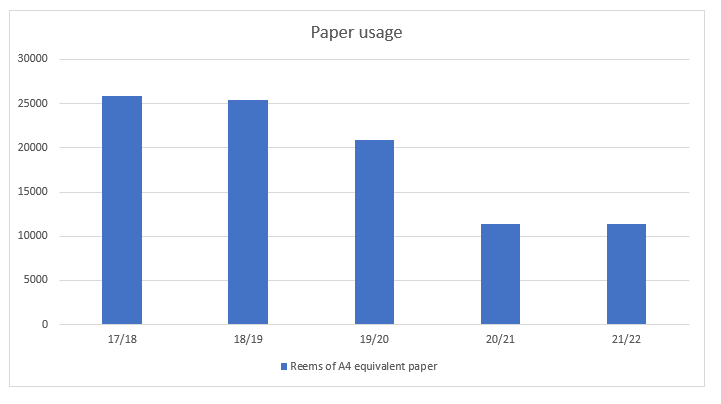 Paper usage

30000
25000
20000
15000
10000
5000
0

17/18
18/19
19/20
20/21
21/22

Reems of A4 equivalent paper